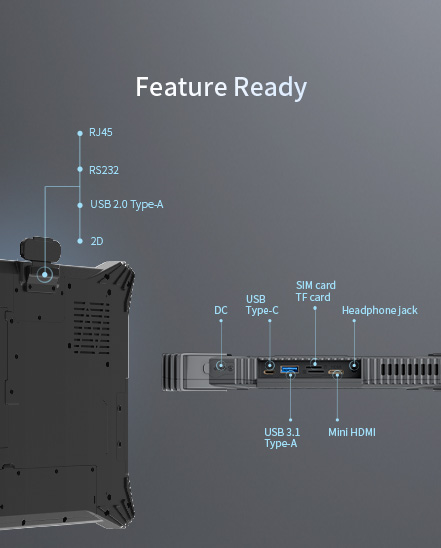 Feature Ready

RJ45

RS232

USB 2.0 Type-A

2D

DC

USB Type-C

SIM card TF card

Headphone jack

USB 3.1 Type-A

Mini HDMI