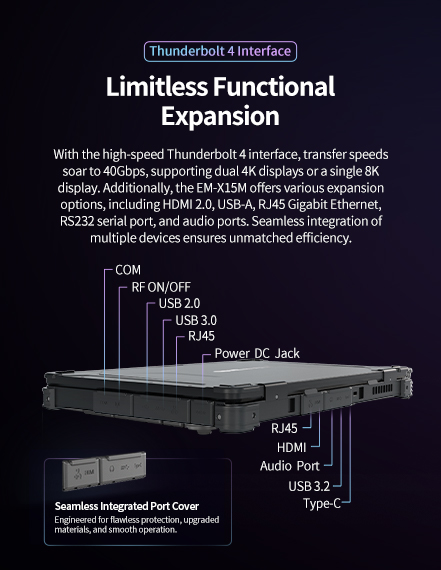 Thunderbolt 4 Interface

Limitless Functional Expansion

With the high-speed Thunderbolt 4 interface, transfer speeds soar to 40Gbps, supporting dual 4K displays or a single 8K display. Additionally, the EM-X15M offers various expansion options, including HDMI 2.0, USB-A, RJ45 Gigabit Ethernet, RS232 serial port, and audio ports. Seamless integration of multiple devices ensures unmatched efficiency.

COM
RF ON/OFF
USB 2.0
USB 3.0
RJ45
Power DC Jack

RJ45
HDMI
Audio Port
USB 3.2
Type-C

Seamless Integrated Port Cover
Engineered for flawless protection, upgraded materials, and smooth operation.