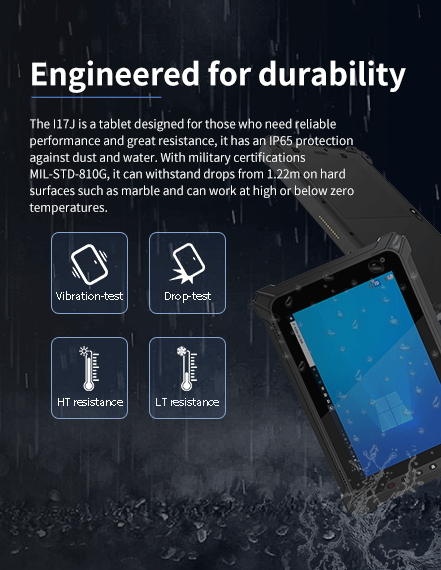 Engineered for durability

The I17J is a tablet designed for those who need reliable performance and great resistance, it has an IP65 protection against dust and water. With military certifications MIL-STD-810G, it can withstand drops from 1.22m on hard surfaces such as marble and can work at high or below zero temperatures.

Vibration-test

Drop-test

HT resistance

LT resistance